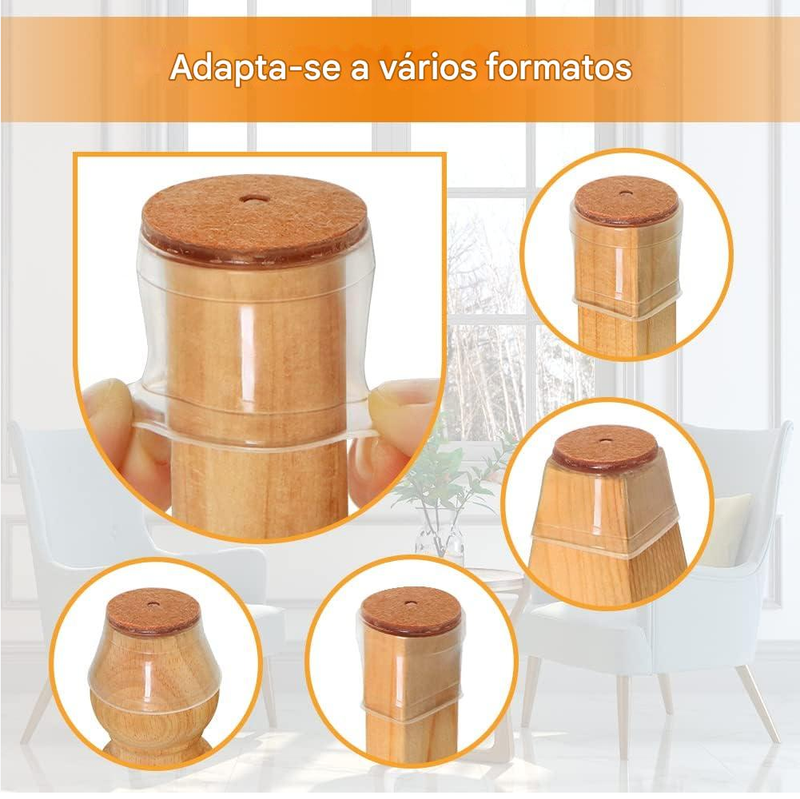 Adapta-se a vários formatos