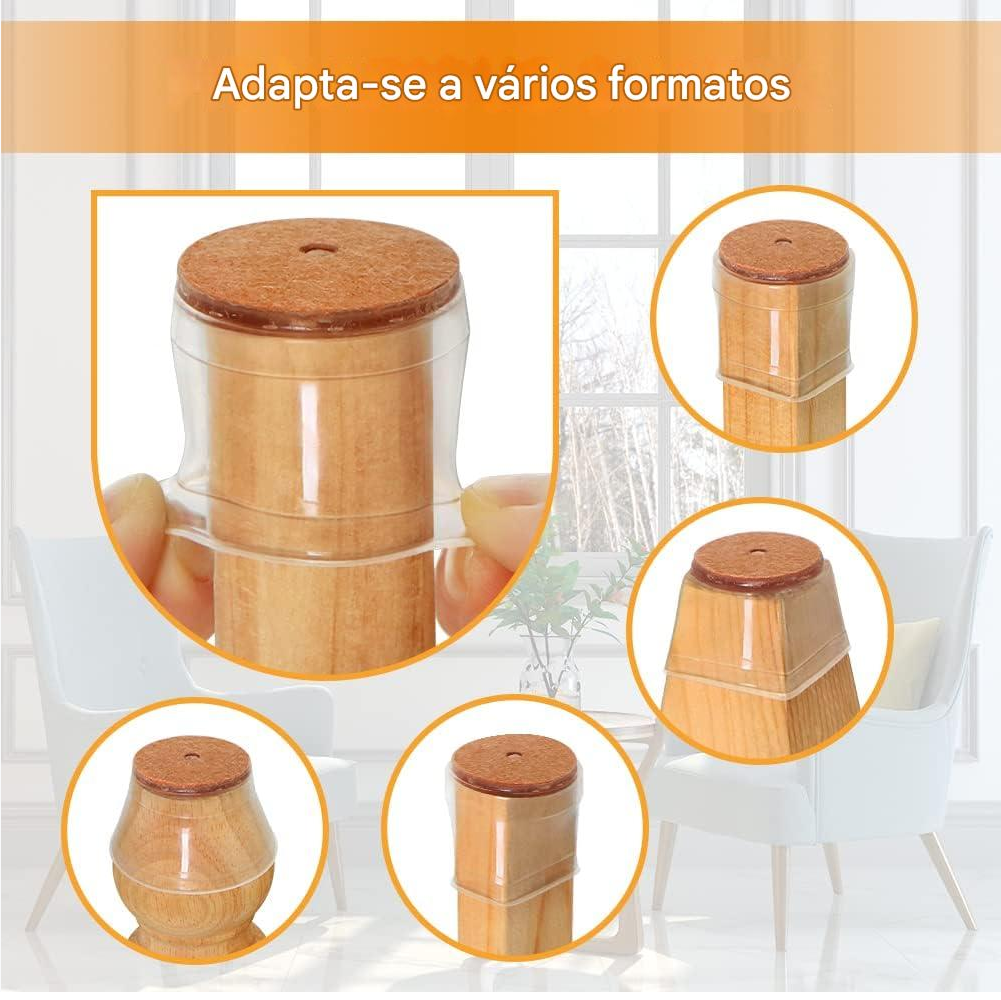 Adapta-se a vários formatos