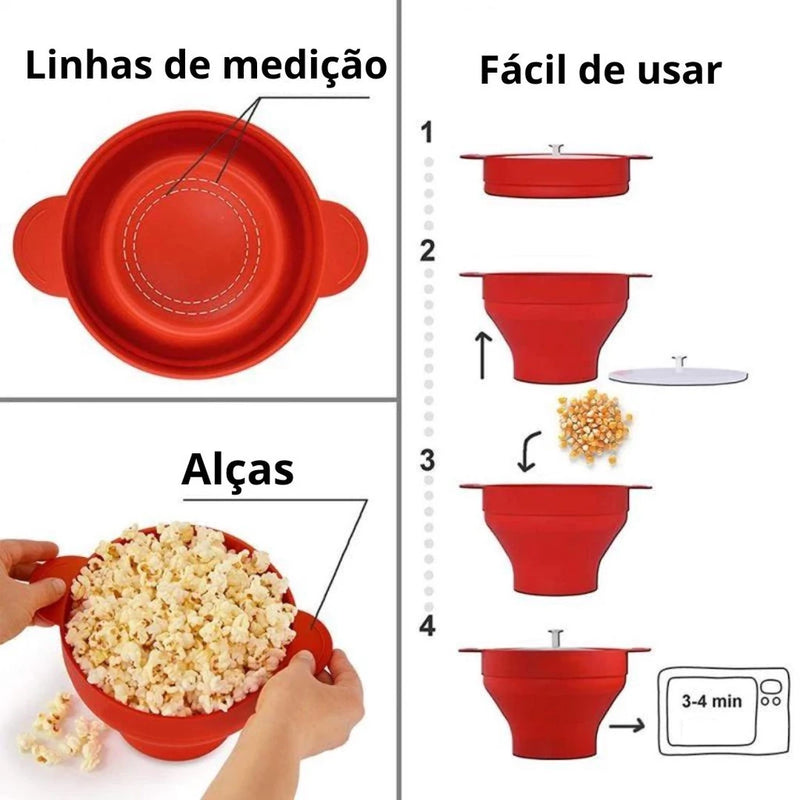 Linhas de medição

Alças

Fácil de usar

1

2

3

4

3-4 min