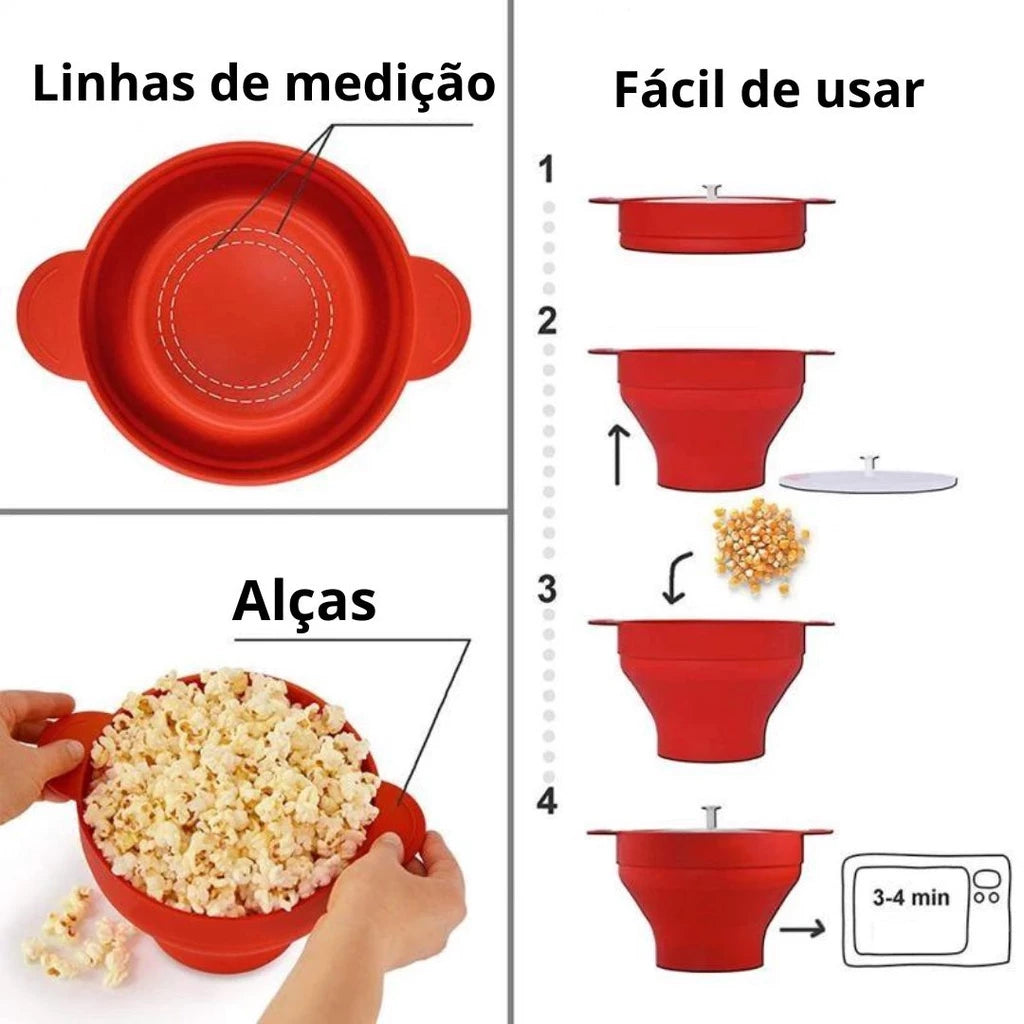 Linhas de medição

Alças

Fácil de usar

1

2

3

4

3-4 min