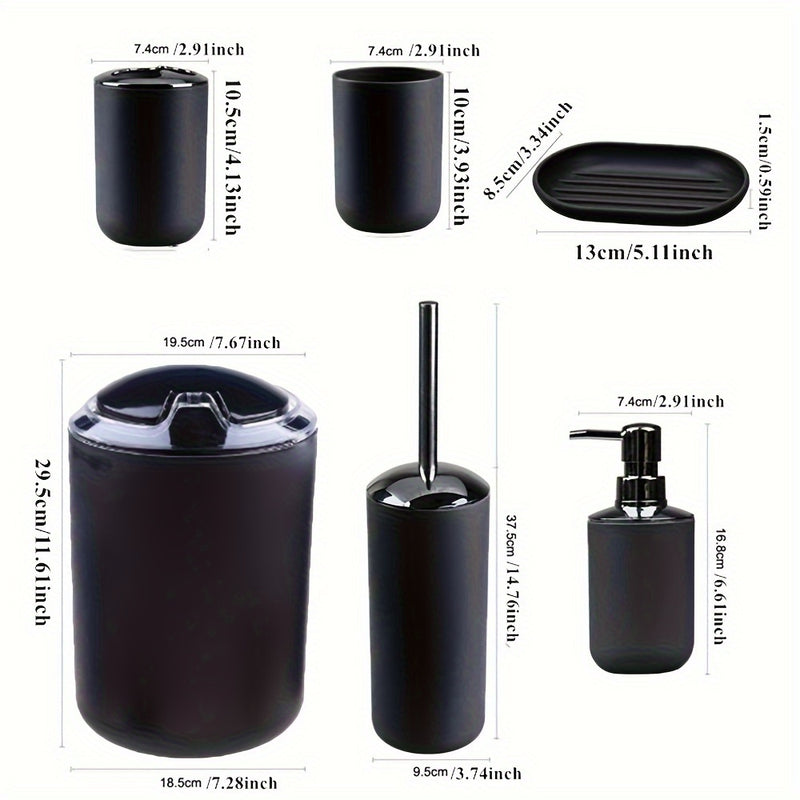 7.4cm /2.91inch
10.5cm/4.13inch
7.4cm /2.91inch
10cm/3.93inch
8.5cm/3.34inch
1.5cm/0.59inch
13cm/5.11inch
19.5cm /7.67inch
29.5cm/11.61inch
18.5cm /7.28inch
37.5cm /14.76inch
9.5cm /3.74inch
7.4cm/2.91inch
16.8cm /6.61inch