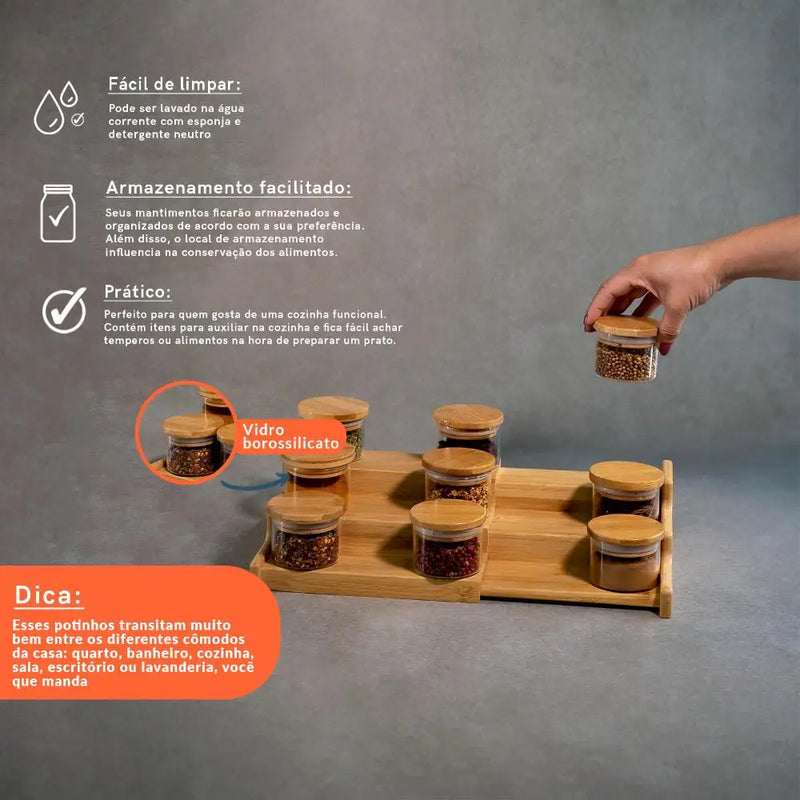 Fácil de limpar:

Pode ser lavado na água corrente com esponja e detergente neutro

Armazenamento facilitado:

Seus mantimentos ficarão armazenados e organizados de acordo com a sua preferência. Além disso, o local de armazenamento influencia na conservação dos alimentos.

Prático:

Perfeito para quem gosta de uma cozinha funcional. Contém itens para auxiliar na cozinha e fica fácil achar temperos ou alimentos na hora de preparar um prato.

Vidro borossilicato

Dica:

Esses potinhos transitam muito bem entre os diferentes cômodos da casa: quarto, banheiro, cozinha, sala, escritório ou lavanderia, você que manda