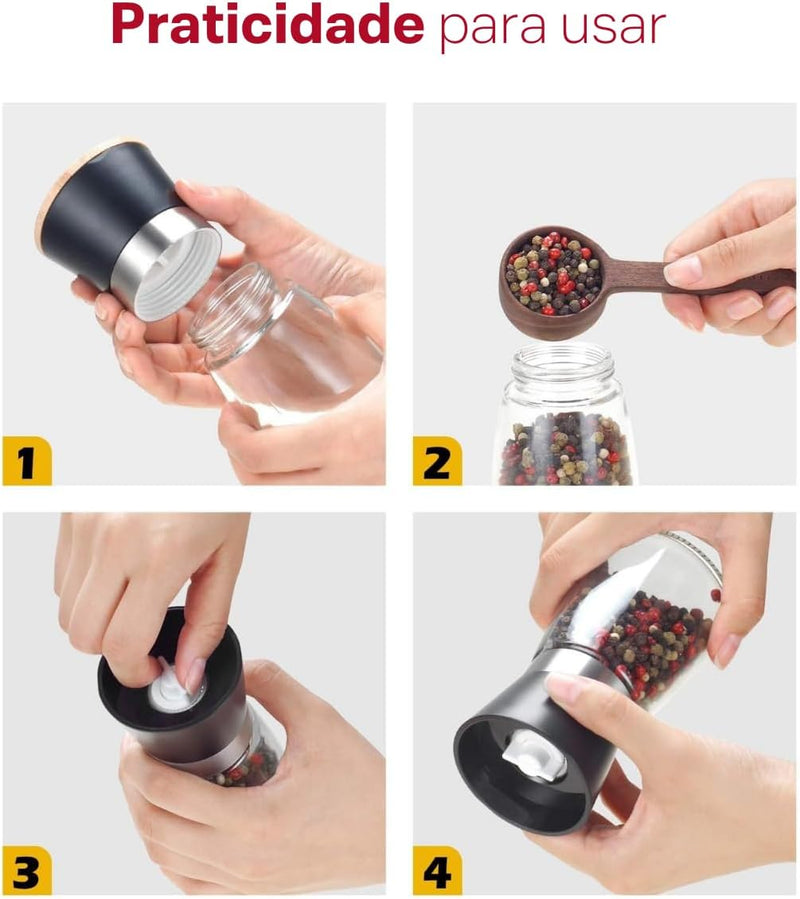 Praticidade para usar

1

2

3

4