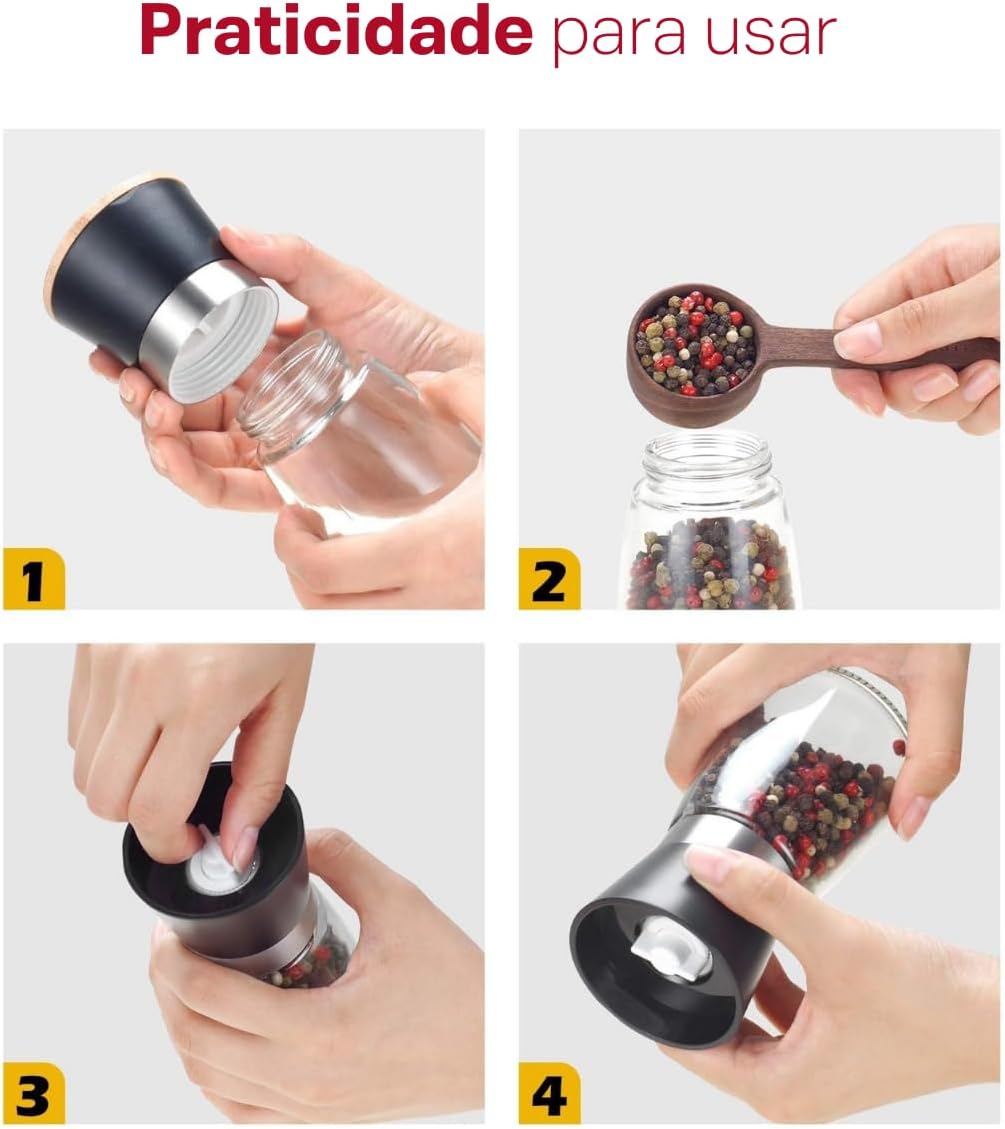 Praticidade para usar

1

2

3

4