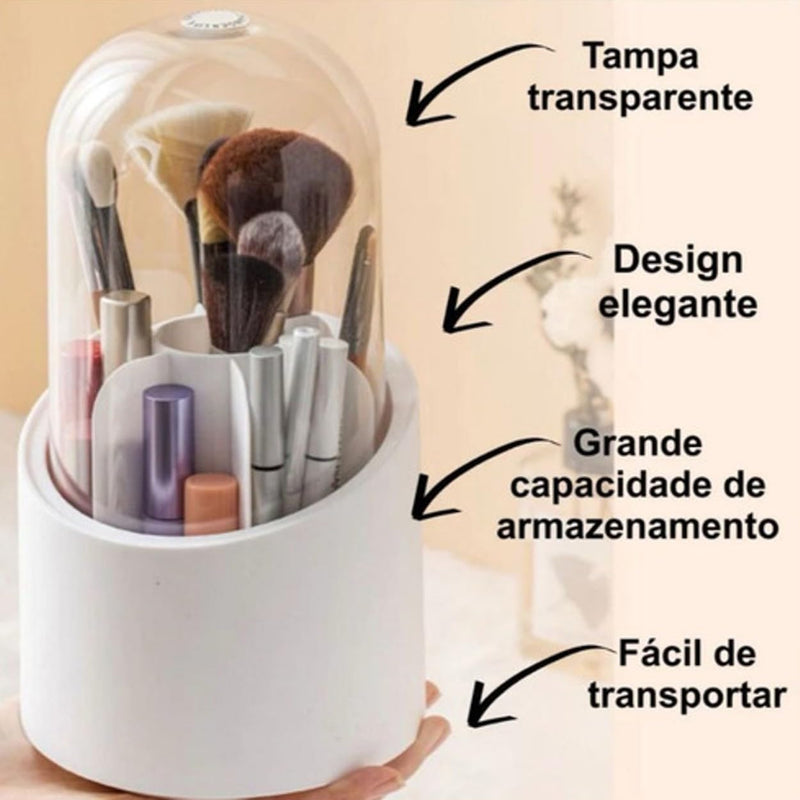 Tampa transparente

Design elegante

Grande capacidade de armazenamento

Fácil de transportar