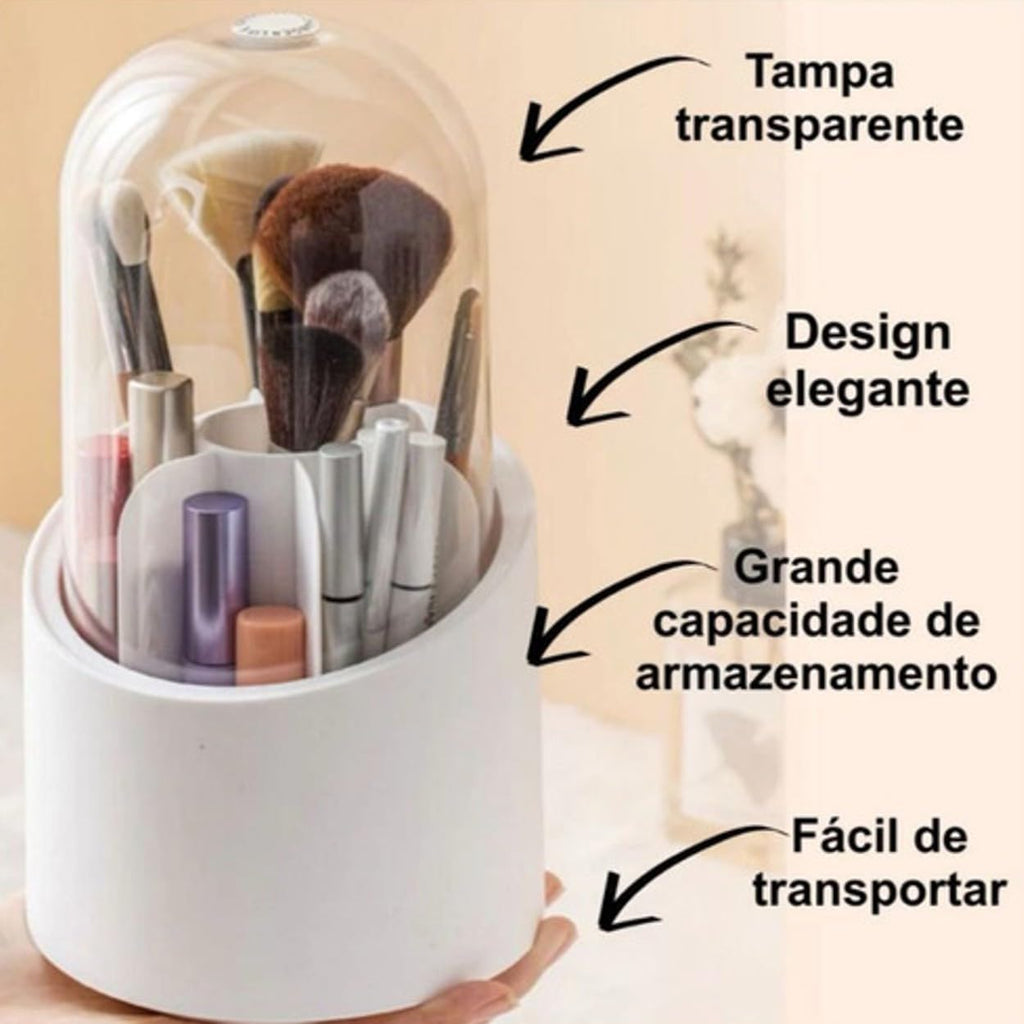 Tampa transparente

Design elegante

Grande capacidade de armazenamento

Fácil de transportar