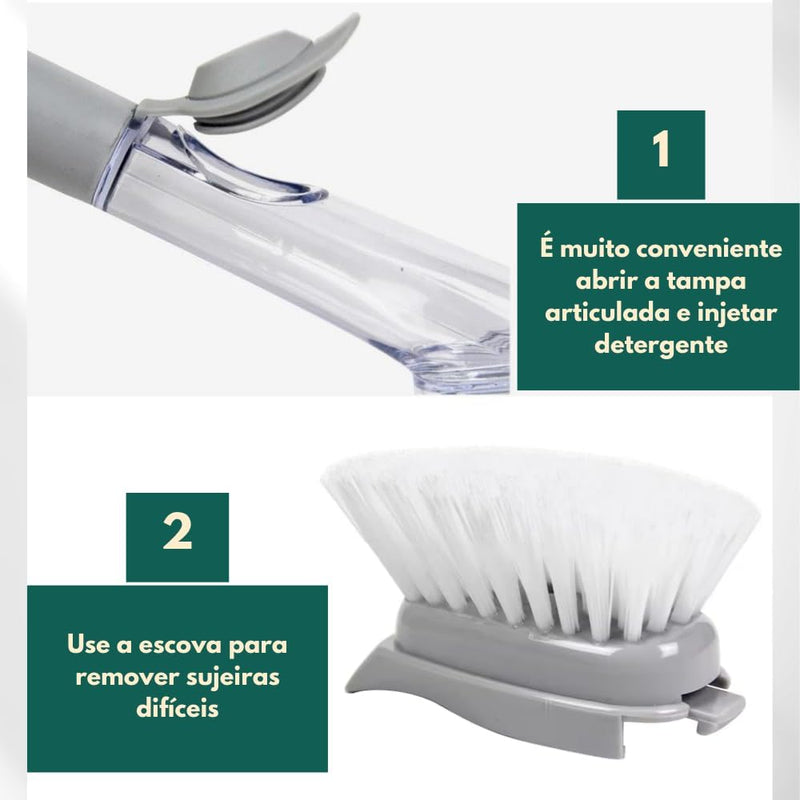 1

É muito conveniente abrir a tampa articulada e injetar detergente

2

Use a escova para remover sujeiras difíceis