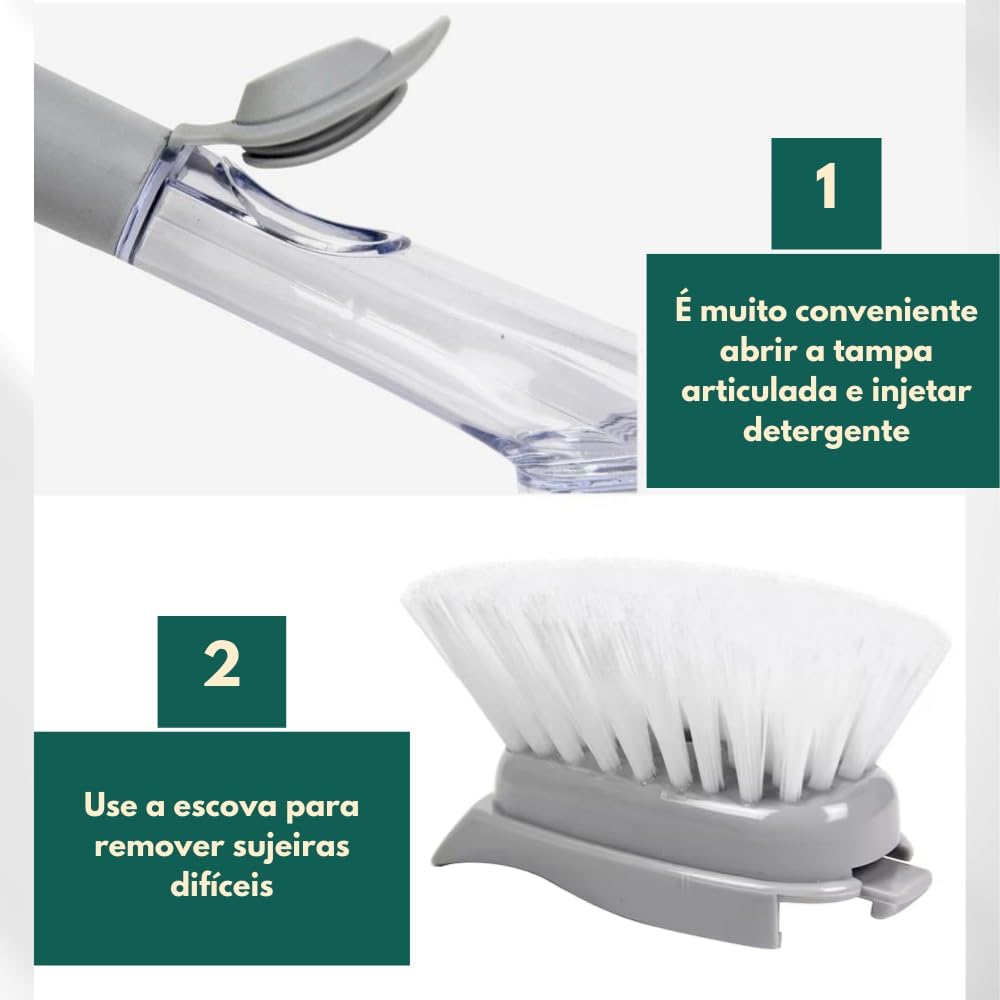 1

É muito conveniente abrir a tampa articulada e injetar detergente

2

Use a escova para remover sujeiras difíceis