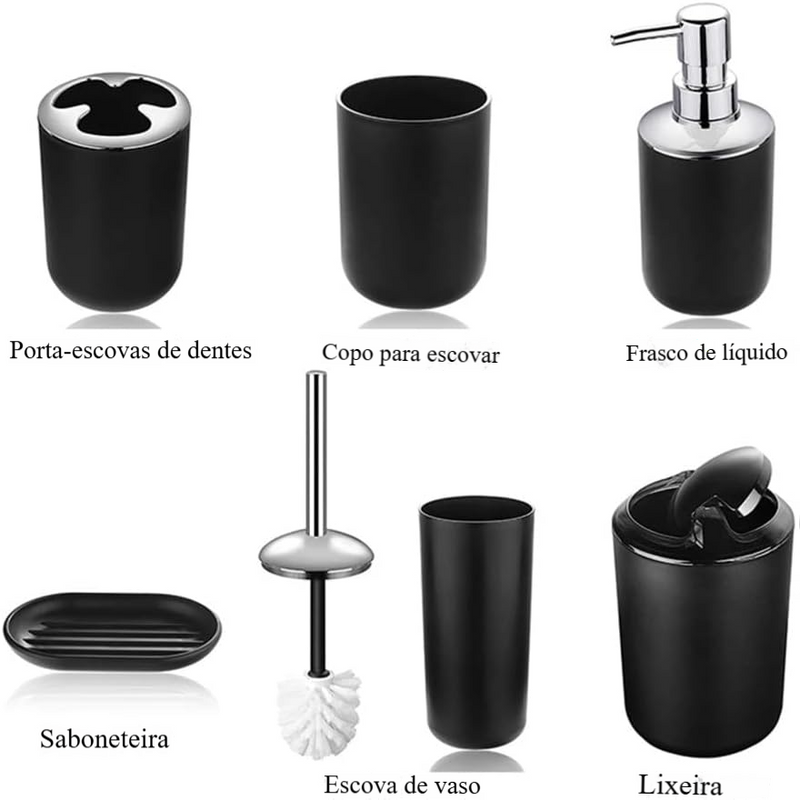 Porta-escovas de dentes

Copo para escovar

Frasco de líquido

Saboneteira

Escova de vaso

Lixeira