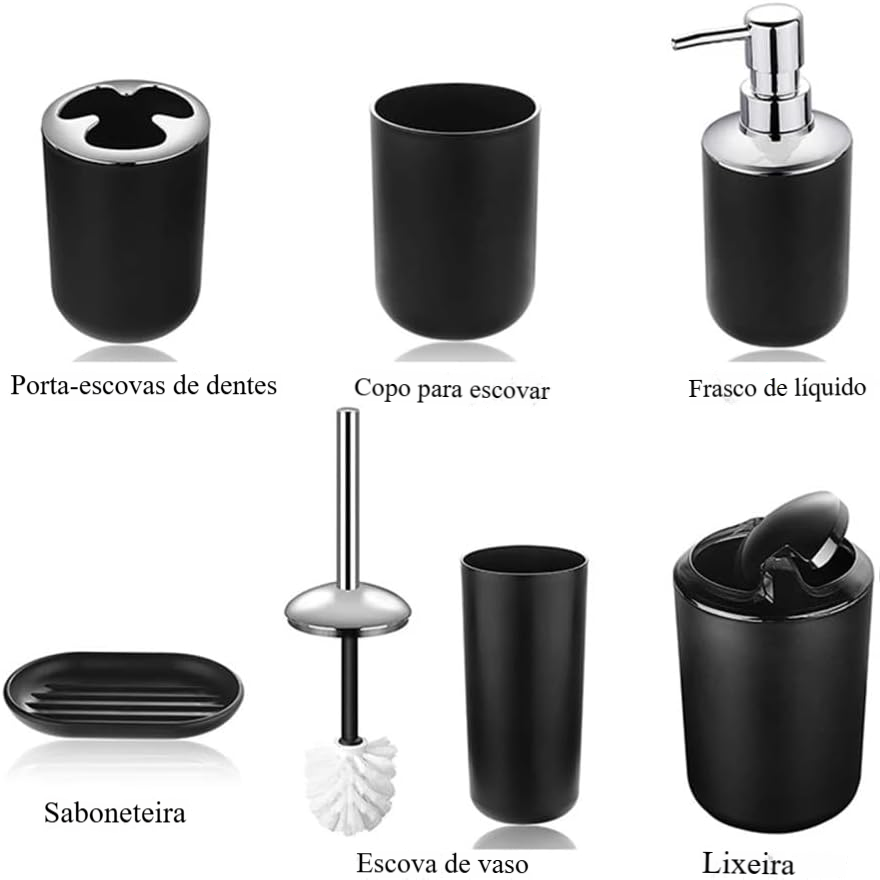 Porta-escovas de dentes

Copo para escovar

Frasco de líquido

Saboneteira

Escova de vaso

Lixeira